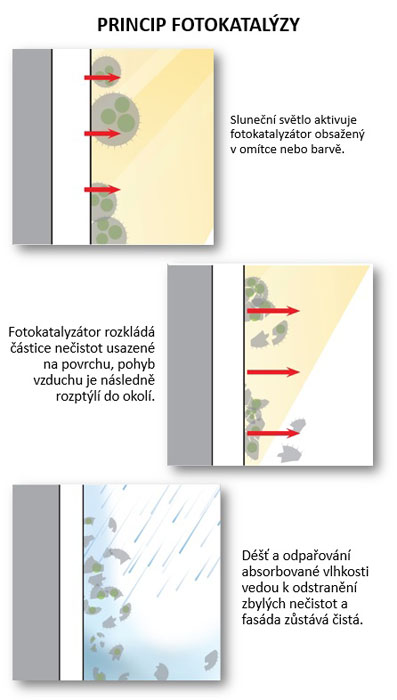 PRINCIP FOTOKATALÝZY

Sluneční světlo aktivuje fotokatalyzátor obsažený v omítce nebo barvě.

Fotokatalyzátor rozkládá částice nečistot usazené na povrchu, pohyb vzduchu je následně rozptýlí do okolí.

Déšť a odpařování absorbované vlhkosti vedou k odstranění zbylých nečistot a fasáda zůstává čistá.