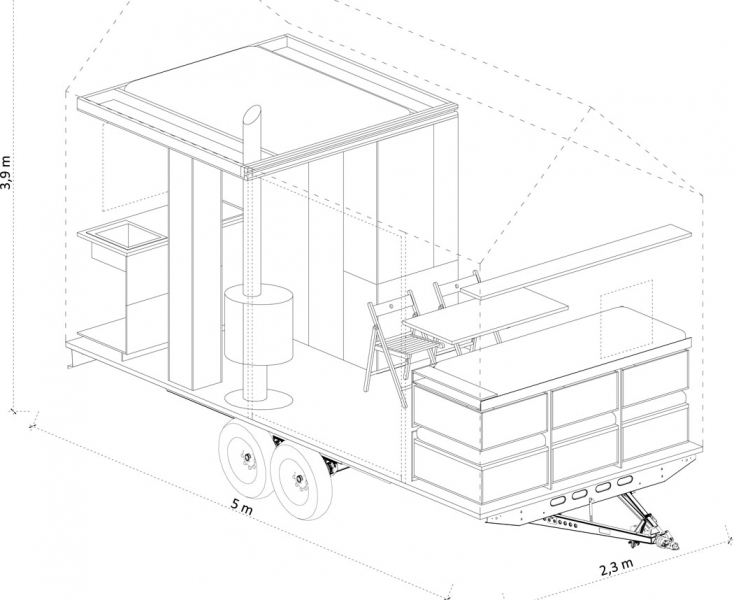 3,9 m

5 m

2,3 m