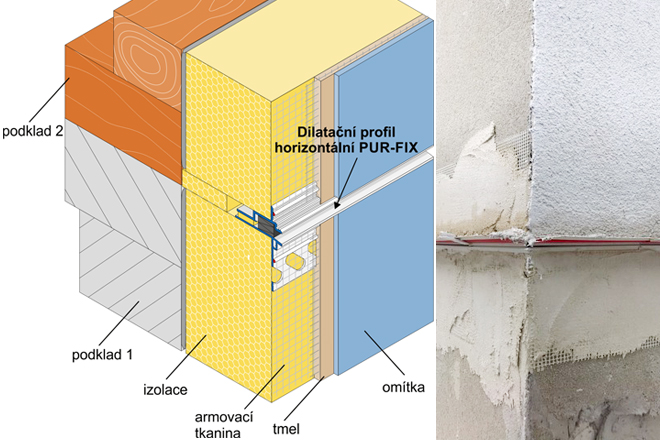 podklad 2

Dilatační profil horizontální PUR-FIX

podklad 1

izolace

armovací tkanina

tmel

omítka